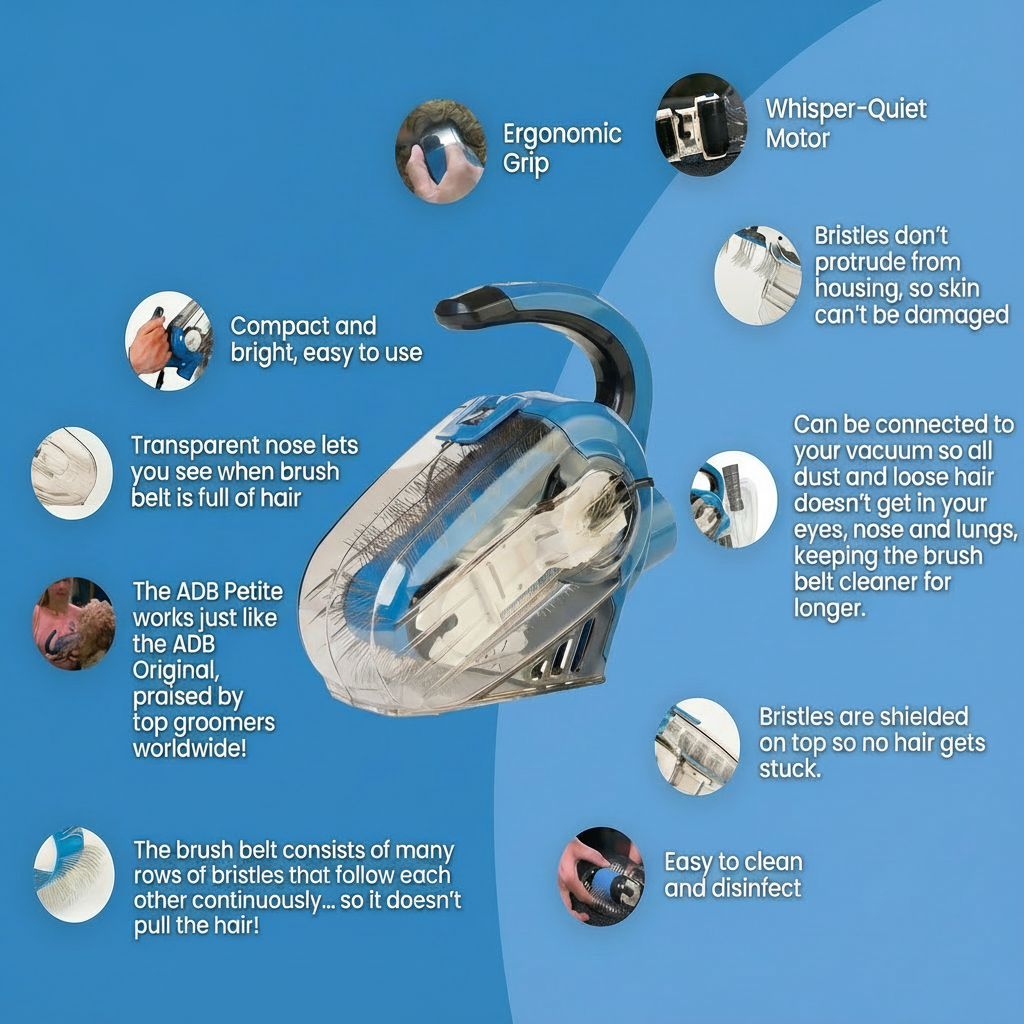 Ergonomic Grip

Whisper-Quiet Motor

Bristles don't protrude from housing, so skin can't be damaged

Compact and bright, easy to use

Transparent nose lets you see when brush belt is full of hair

Can be connected to your vacuum so all dust and loose hair doesn't get in your eyes, nose and lungs, keeping the brush belt cleaner for longer.

The ADB Petite works just like the ADB Original, praised by top groomers worldwide!

Bristles are shielded on top so no hair gets stuck.

The brush belt consists of many rows of bristles that follow each other continuously... so it doesn't pull the hair!

Easy to clean and disinfect